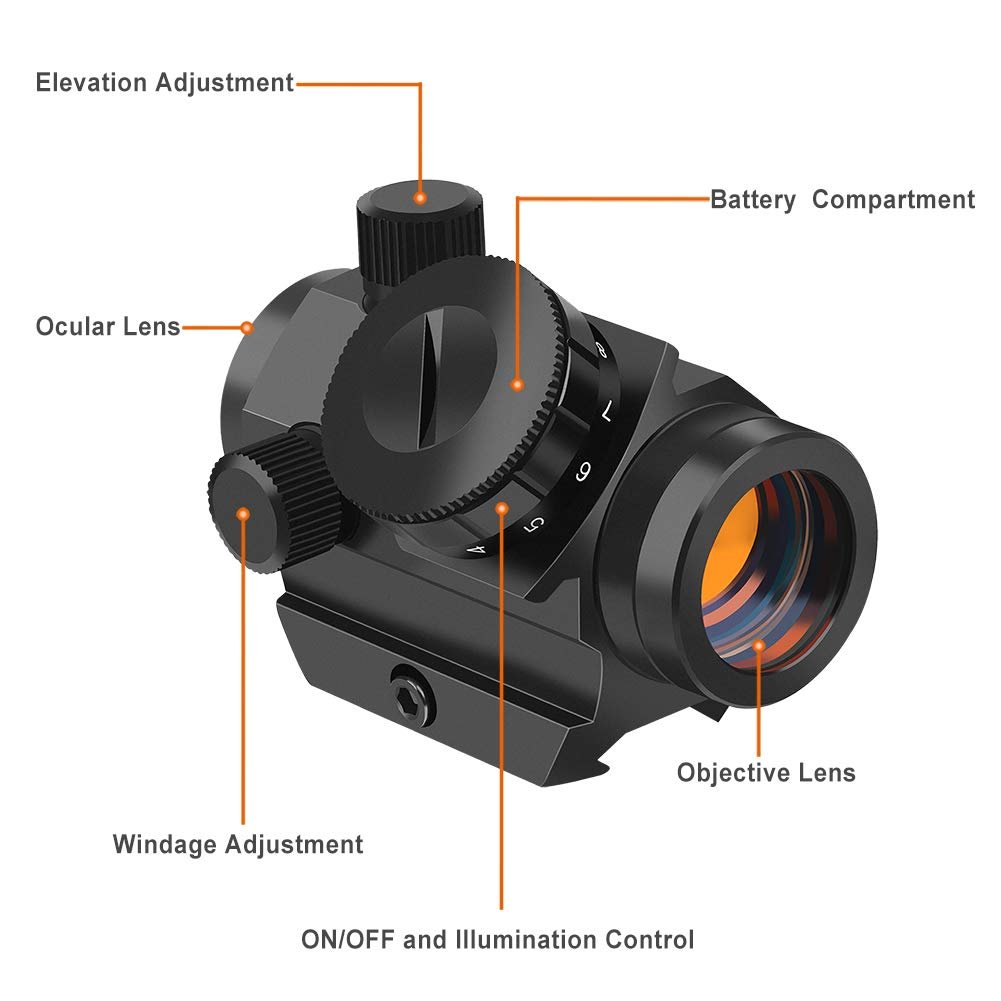 Elevation Adjustment

Battery Compartment

Ocular Lens

8
7
6
5
4

Objective Lens

Windage Adjustment

ON/OFF and Illumination Control