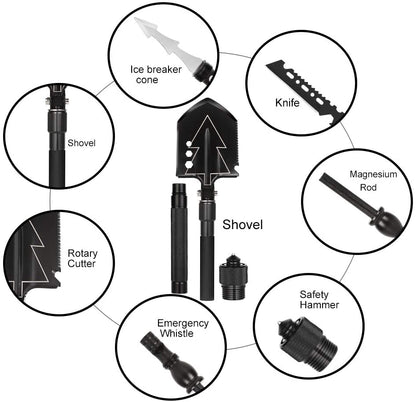 Ice breaker cone

Knife

Shovel

Magnesium Rod

Shovel

Rotary Cutter

Safety Hammer

Emergency Whistle